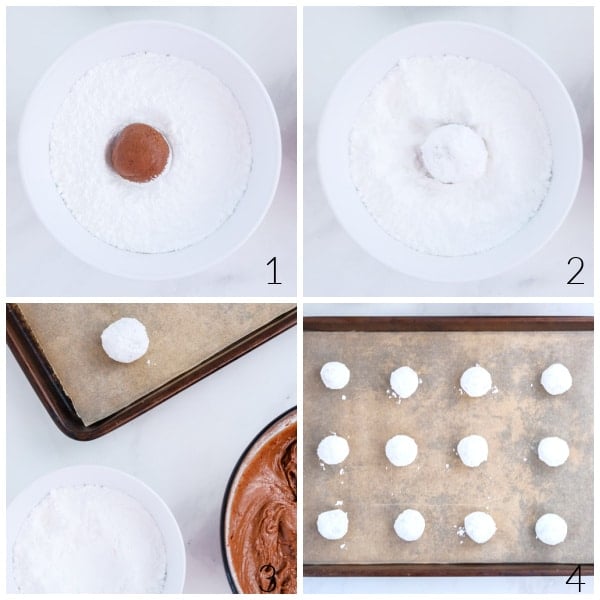 1

2

3

4